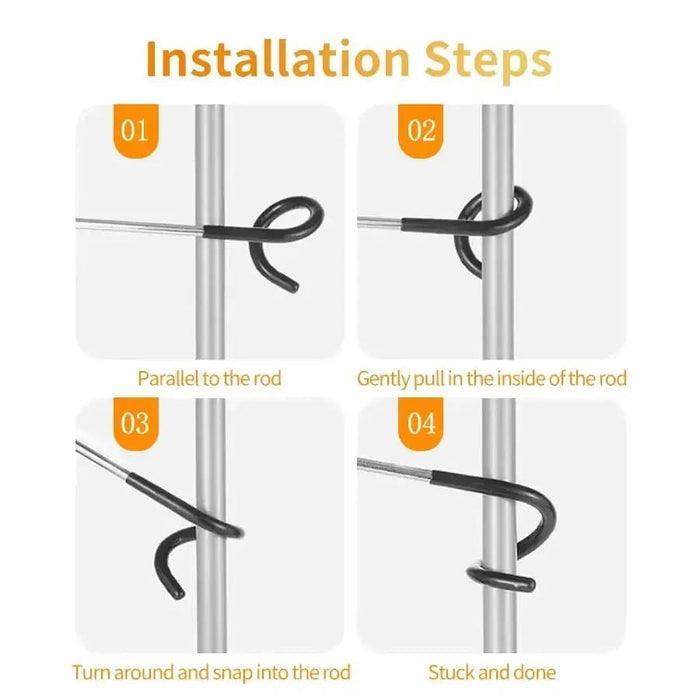 Installation Steps

01

Parallel to the rod

02

Gently pull in the inside of the rod

03

Turn around and snap into the rod

04

Stuck and done